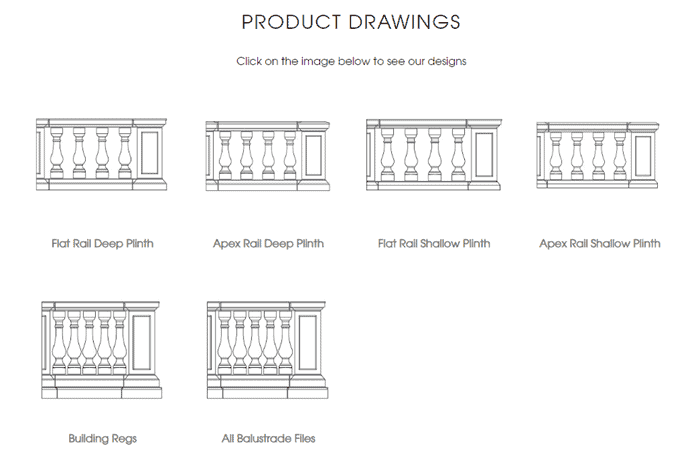 PRODUCT DRAWINGS

Click on the image below to see our designs

Flat Rail Deep Plinth

Apex Rail Deep Plinth

Flat Rail Shallow Plinth

Apex Rail Shallow Plinth

Building Regs

All Balustrade Files